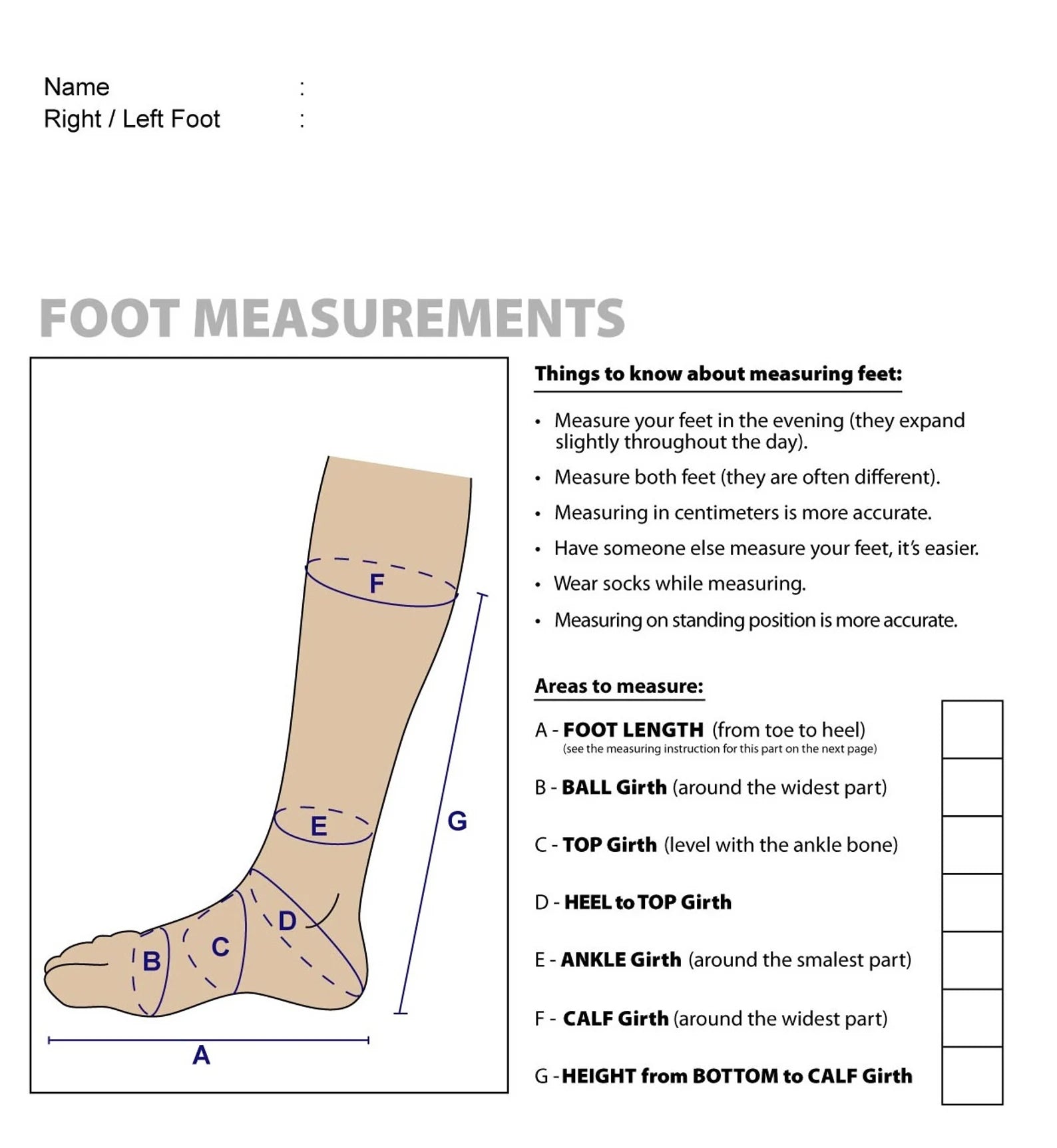 Name :
Right / Left Foot :

FOOT MEASUREMENTS

F
E
G
D
C
B
A

Things to know about measuring feet:

• Measure your feet in the evening (they expand slightly throughout the day).
• Measure both feet (they are often different).
• Measuring in centimeters is more accurate.
• Have someone else measure your feet, it's easier.
• Wear socks while measuring.
• Measuring on standing position is more accurate.

Areas to measure:

A - FOOT LENGTH (from toe to heel)
(see the measuring instruction for this part on the next page)
B - BALL Girth (around the widest part)
C - TOP Girth (level with the ankle bone)
D - HEEL to TOP Girth
E - ANKLE Girth (around the smalest part)
F - CALF Girth (around the widest part)
G - HEIGHT from BOTTOM to CALF Girth